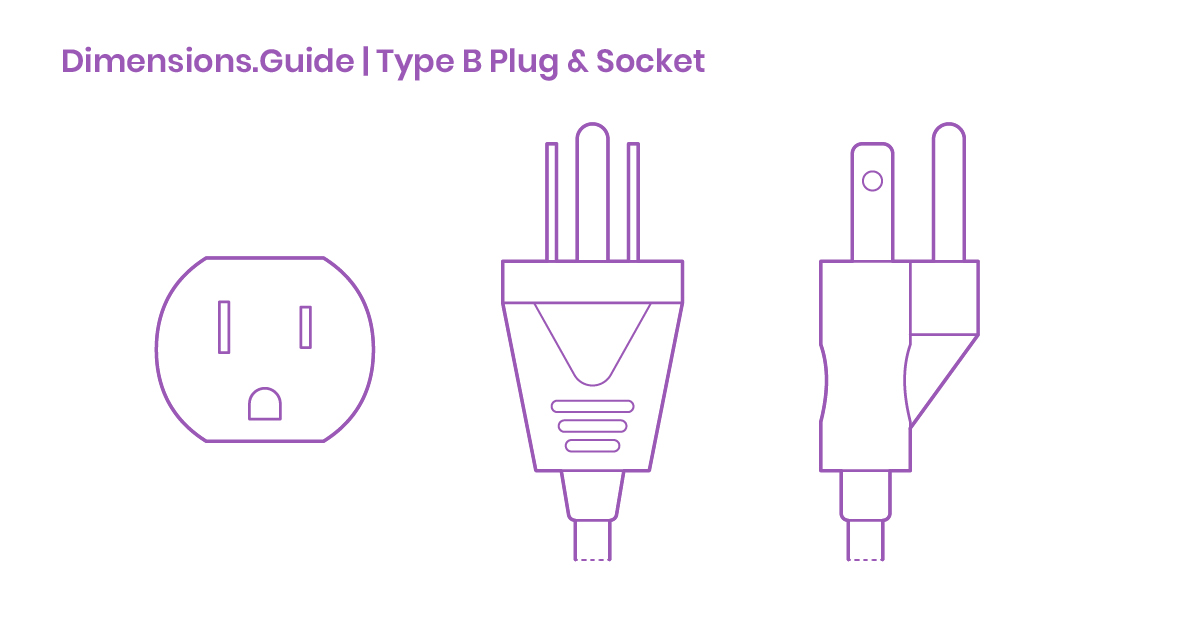 Dimensions.Guide | Type B Plug & Socket