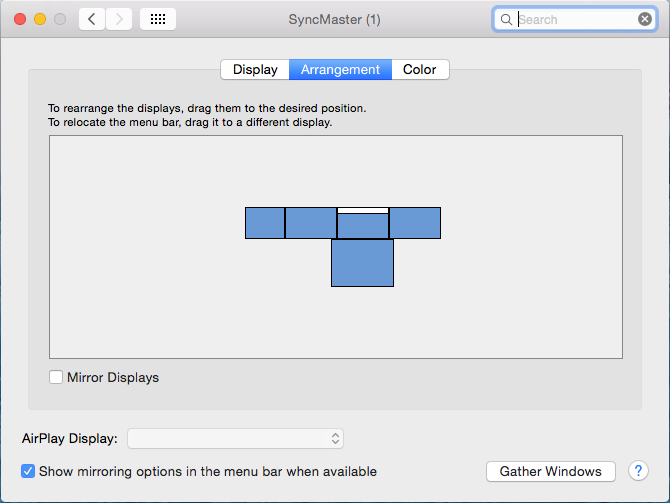 SyncMaster (1)

Search

Display Arrangement Color

To rearrange the displays, drag them to the desired position.
To relocate the menu bar, drag it to a different display.

Mirror Displays

AirPlay Display:

Show mirroring options in the menu bar when available

Gather Windows

?