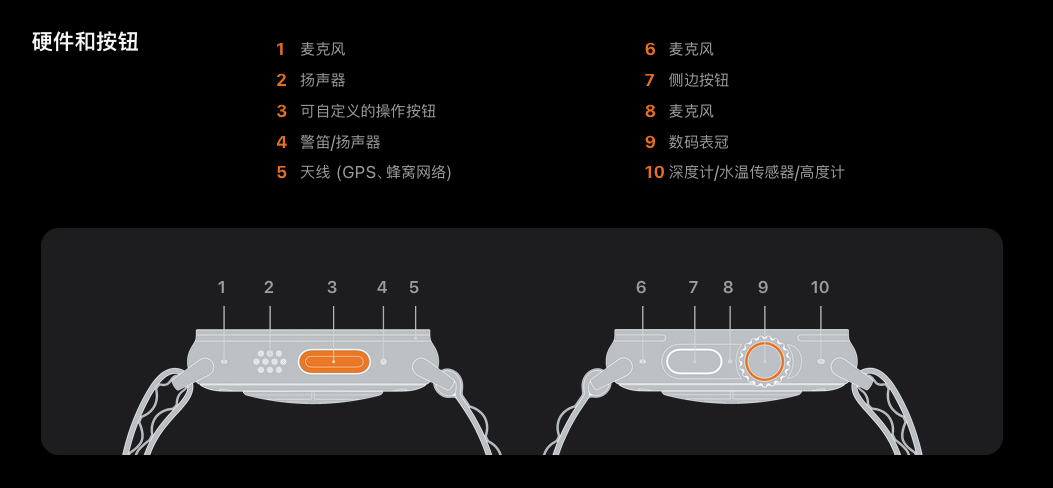 硬件和按钮

1 麦克风
2 扬声器
3 可自定义的操作按钮
4 警笛/扬声器
5 天线 (GPS、蜂窝网络)

6 麦克风
7 侧边按钮
8 麦克风
9 数码表冠
10 深度计/水温传感器/高度计

1 2 3 4 5

6 7 8 9 10